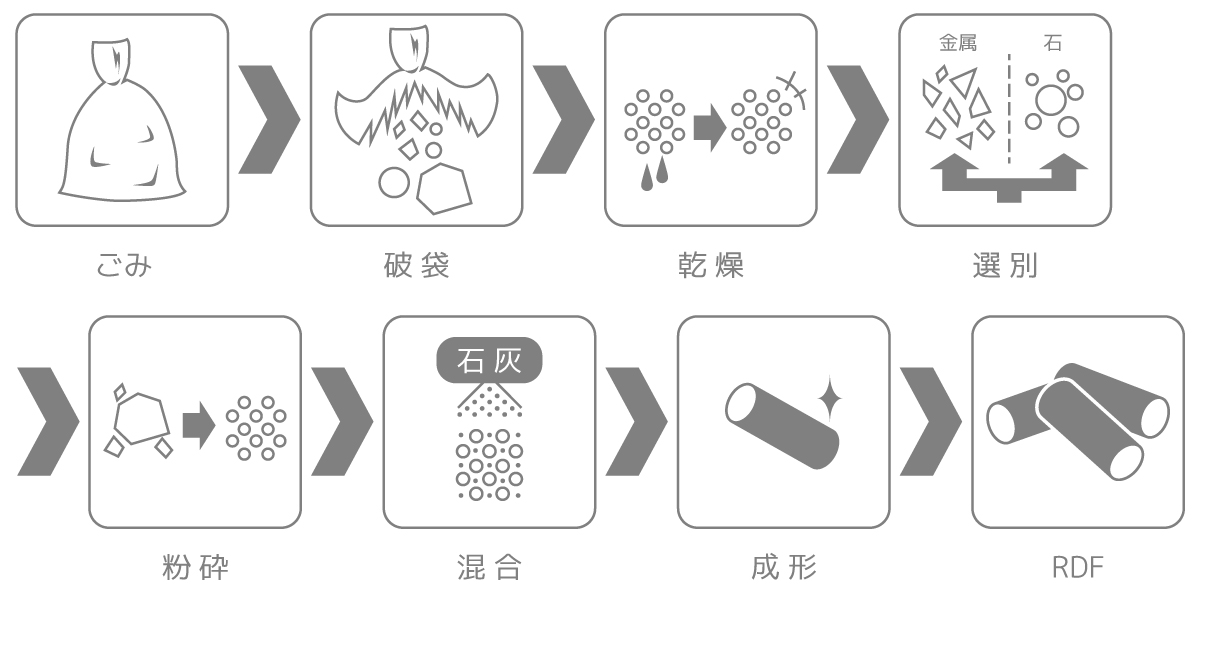 ごみ

破袋

乾燥

金属
石
選別

粉砕

石灰
混合

成形

RDF